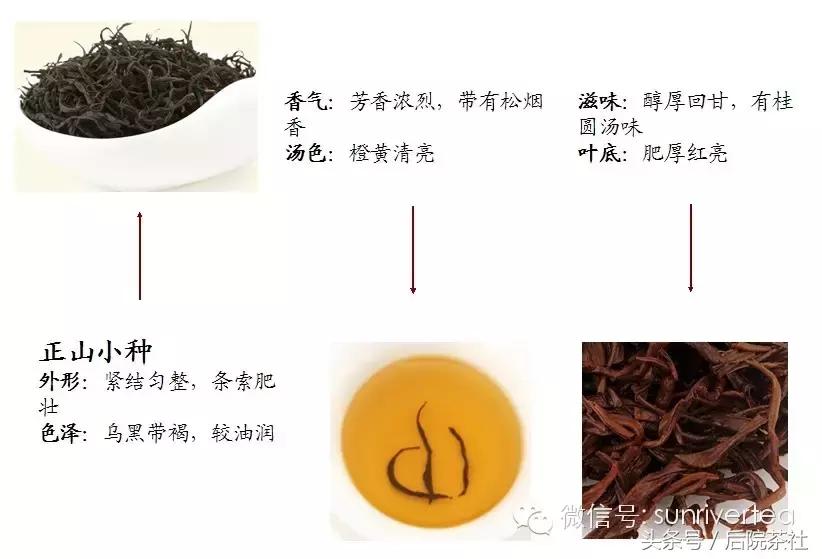 香气：芳香浓烈，带有松烟香
汤色：橙黄清亮

滋味：醇厚回甘，有桂圆汤味
叶底：肥厚红亮

正山小种
外形：紧结匀整，条索肥壮
色泽：乌黑带褐，较油润

微信号: sunriyertea
头条号 / 后院茶社