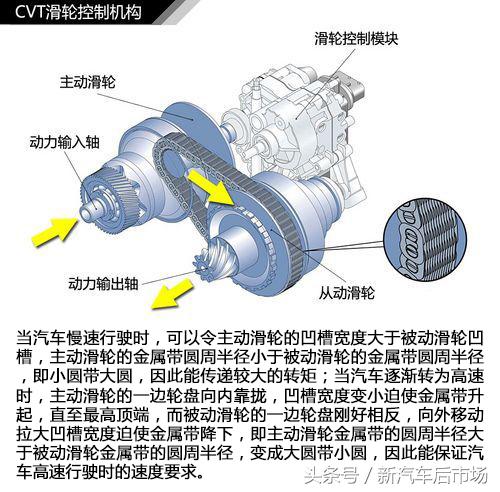 CVT滑轮控制机构

滑轮控制模块

主动滑轮

动力输入轴

动力输出轴

从动滑轮

当汽车慢速行驶时，可以令主动滑轮的凹槽宽度大于被动滑轮凹槽，主动滑轮的金属带圆周半径小于被动滑轮的金属带圆周半径，即小圆带大圆，因此能传递较大的转矩；当汽车逐渐转为高速时，主动滑轮的一边轮盘向内靠拢，凹槽宽度变小迫使金属带升起，直至最高顶端，而被动滑轮的一边轮盘刚好相反，向外移动拉大凹槽宽度迫使金属带降下，即主动滑轮金属带的圆周半径大于被动滑轮金属带的圆周半径，变成大圆带小圆，因此能保证汽车高速行驶时的速度要求。

头条号 / 新汽车后市场