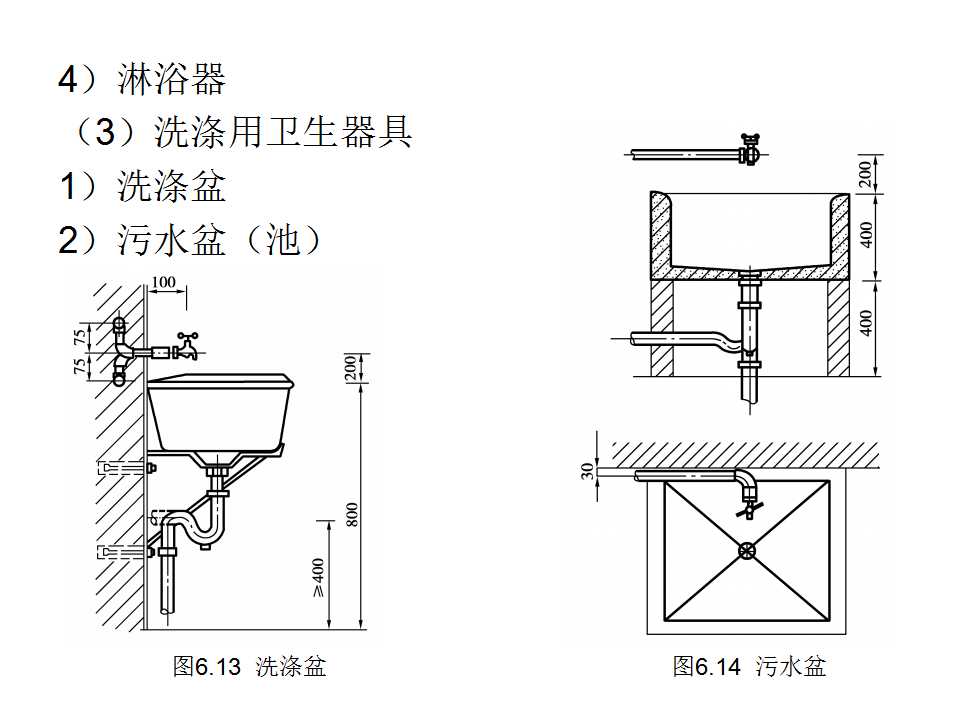 4）淋浴器

（3）洗涤用卫生器具

1）洗涤盆

2）污水盆（池）

100

75

75

200

800

≥400

图6.13 洗涤盆

200

400

400

30

图6.14 污水盆