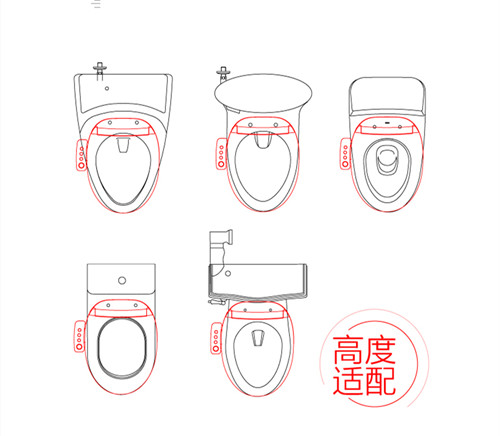 高度
适配